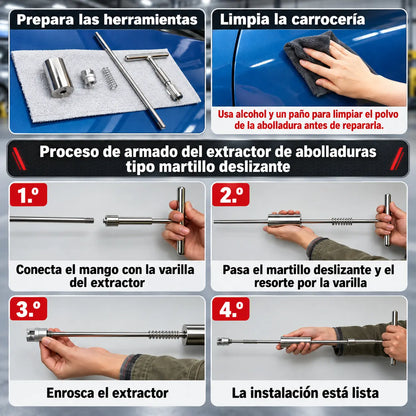 Prepara las herramientas

Limpia la carrocería

Usa alcohol y un paño para limpiar el polvo de la abolladura antes de repararla.

Proceso de armado del extractor de abolladuras tipo martillo deslizante

1.º

Conecta el mango con la varilla del extractor

2.º

Pasa el martillo deslizante y el resorte por la varilla

3.º

Enrosca el extractor

4.º

La instalación está lista